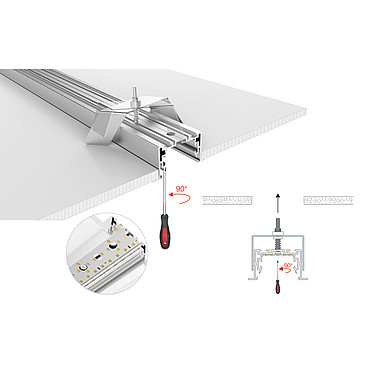 90°

90°