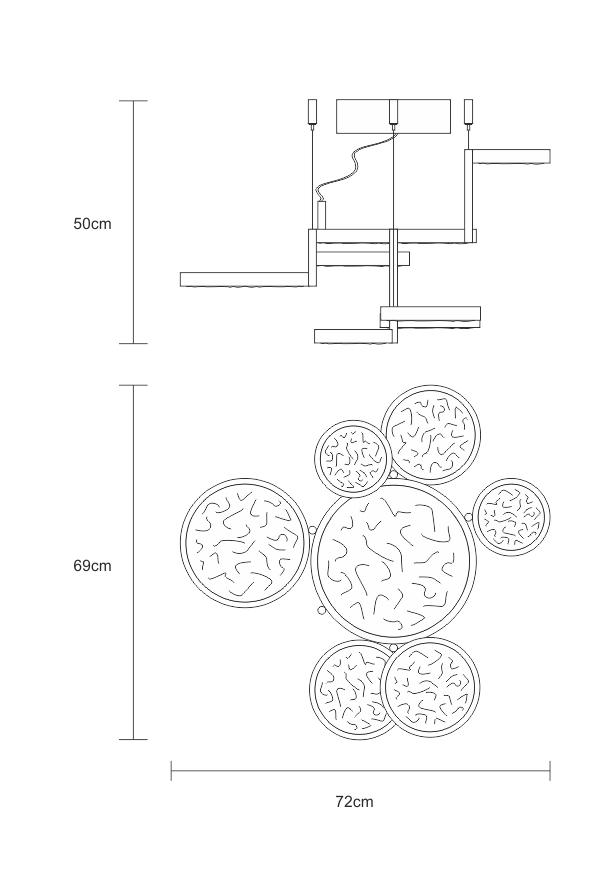 50cm

69cm

72cm