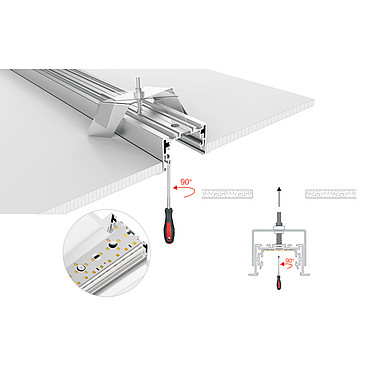 90°

90°