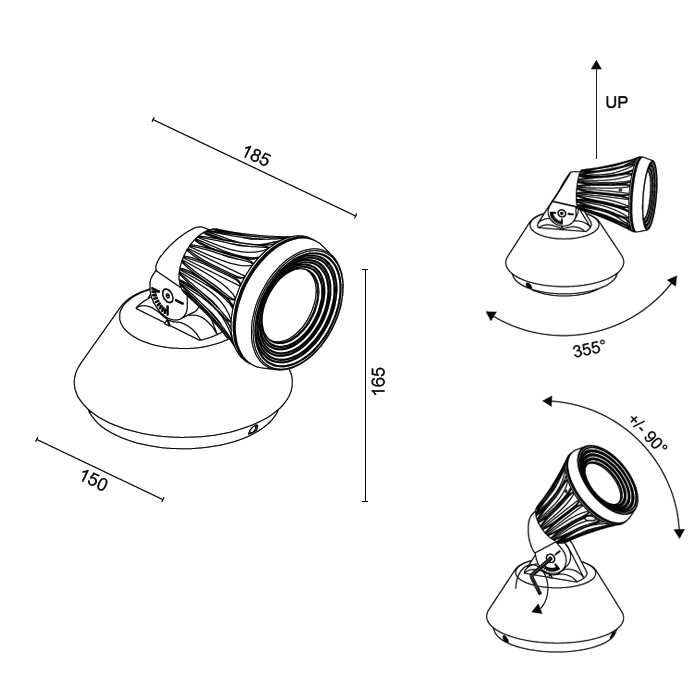 185

165

150

UP

355°

+/- 90°