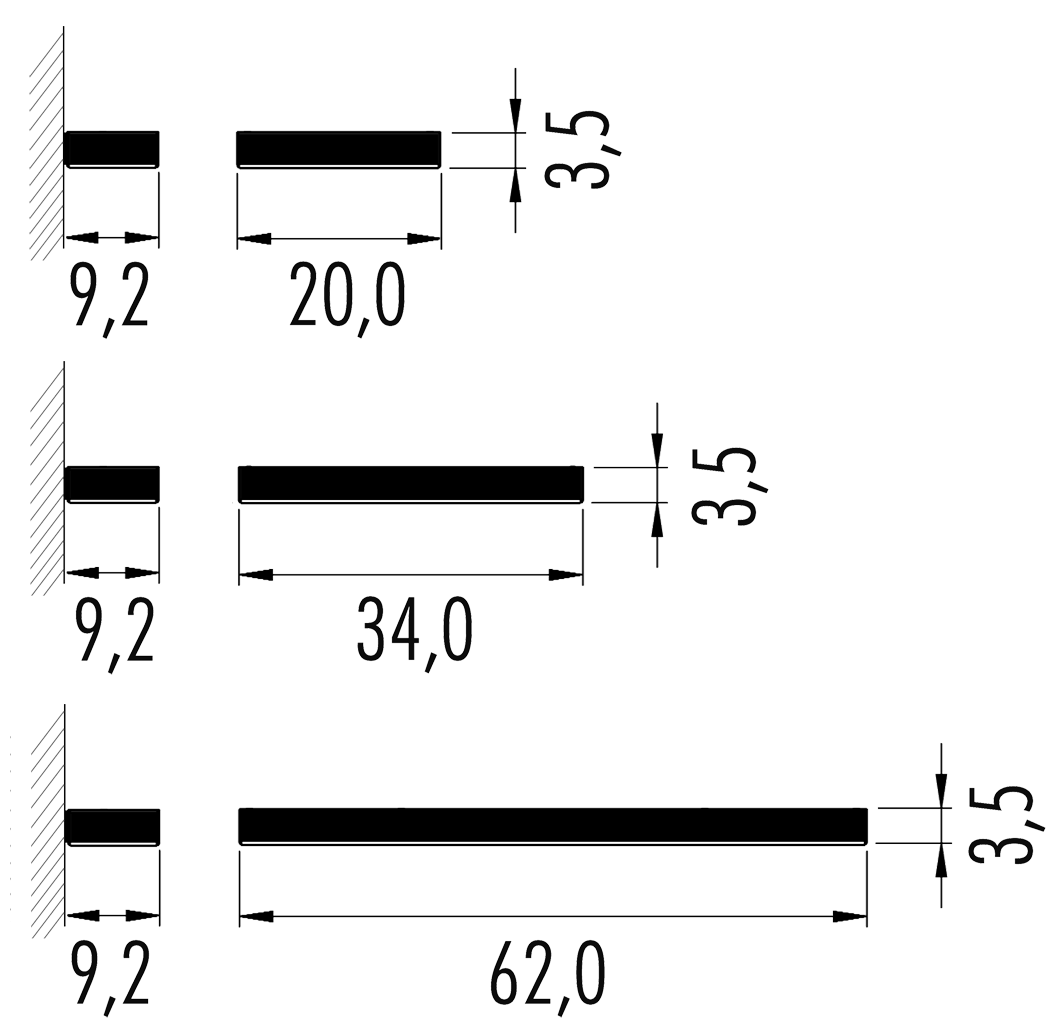 3,5
9,2
20,0

3,5
9,2
34,0

3,5
9,2
62,0