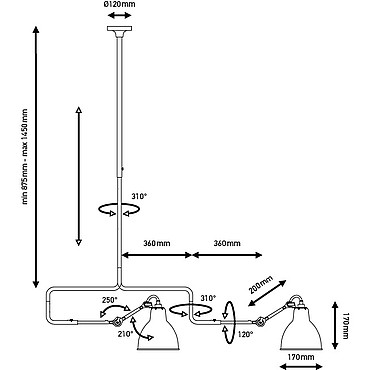 Ø120mm

min 875mm - max 1450mm

310°

360mm

360mm

200mm

250°

310°

210°

120°

170mm

170mm