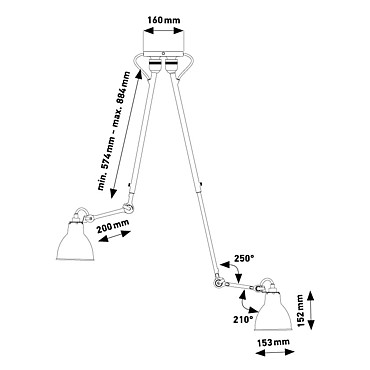 160 mm

min. 574 mm – max. 884 mm

200 mm

250°

210°

152 mm

153 mm