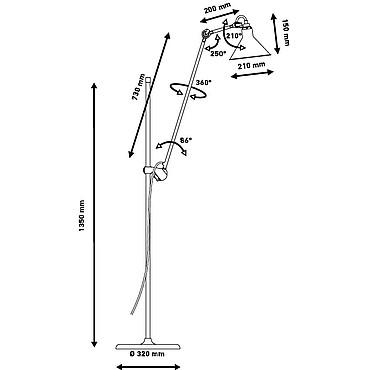 200 mm
150 mm
210°
250°
210 mm
730 mm
360°
86°
1350 mm
Ø 320 mm