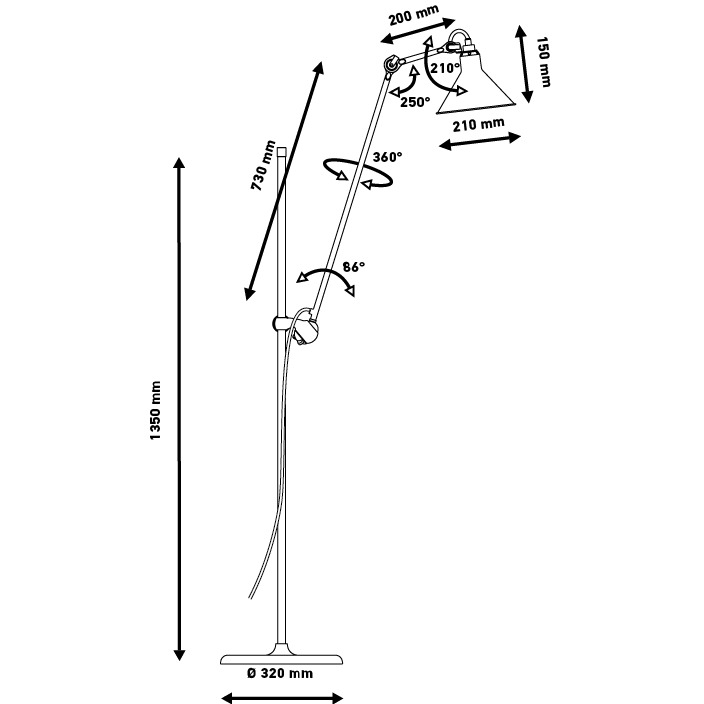 200 mm
150 mm
210°
250°
210 mm
730 mm
360°
86°
1350 mm
Ø 320 mm