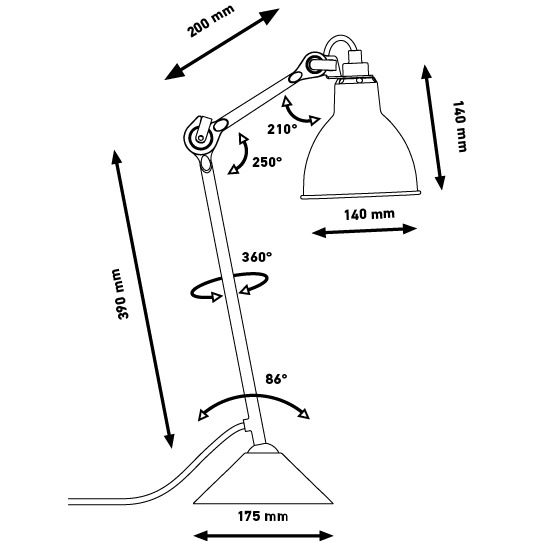 200 mm

140 mm

210°

250°

140 mm

390 mm

360°

86°

175 mm