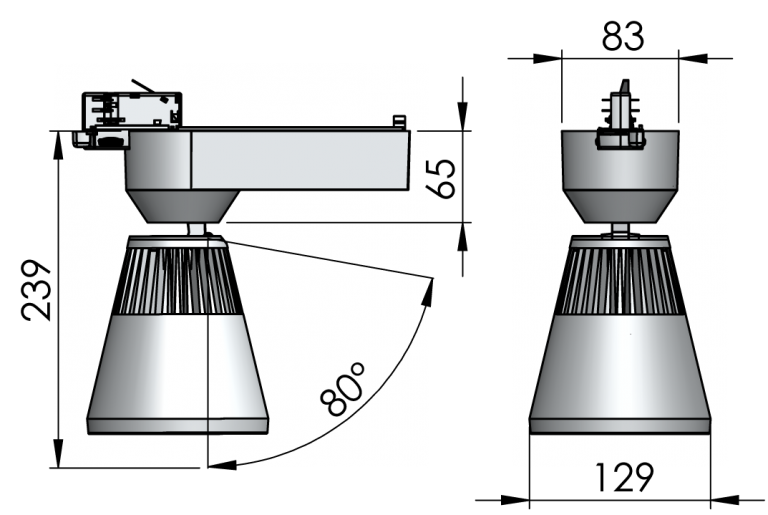 83

65

239

80°

129