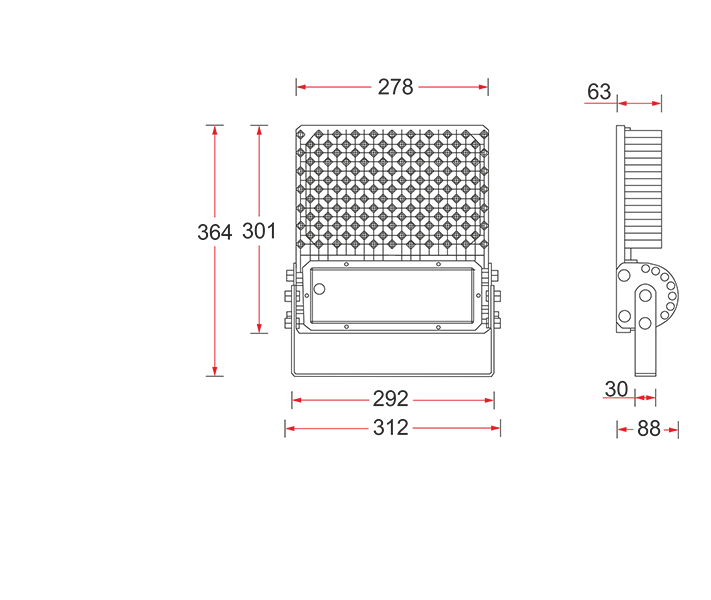 278

63

364

301

292

312

30

88