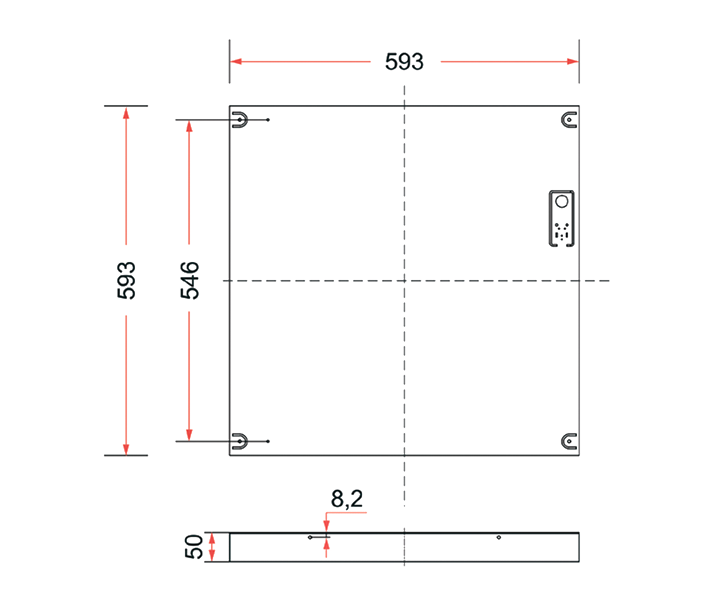 593

593

546

8,2

50